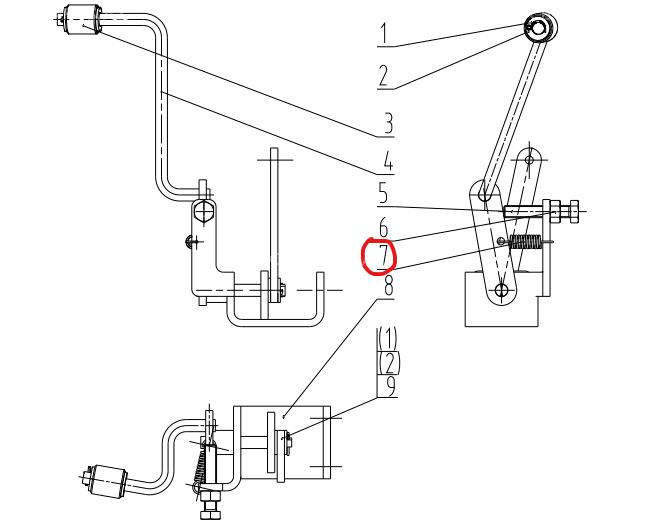 1
2
3
4
5
6
7
8
(1)
(2)
9